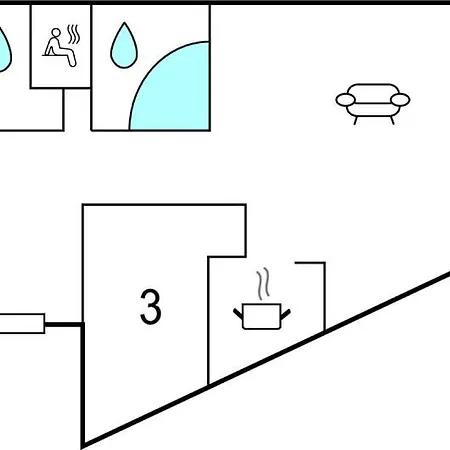 3